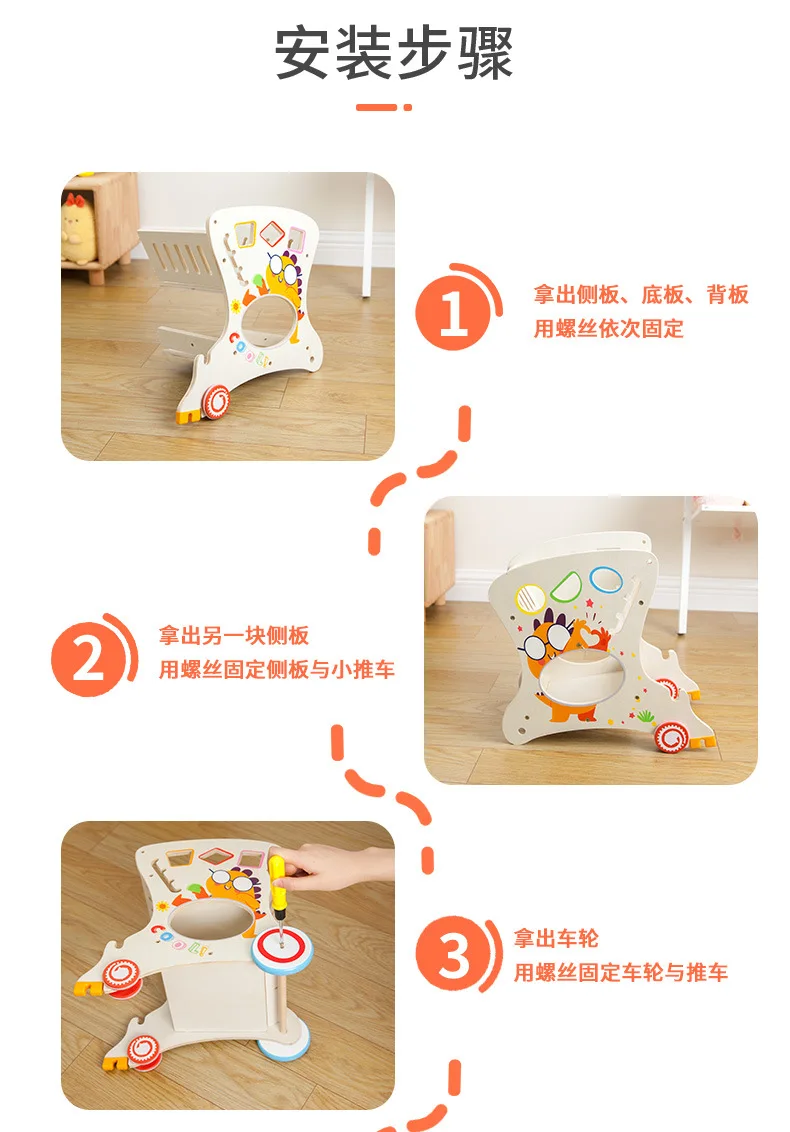 安装步骤

COOL!

1
拿出侧板、底板、背板
用螺丝依次固定

2
拿出另一块侧板
用螺丝固定侧板与小推车

COOL!

3
拿出车轮
用螺丝固定车轮与推车