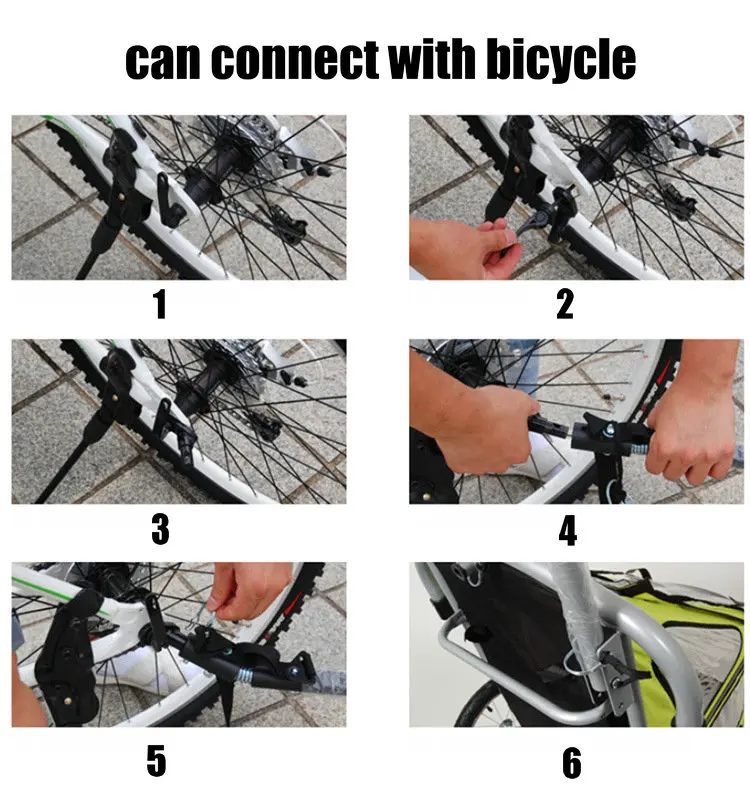 can connect with bicycle

1

2

3

4

5

6