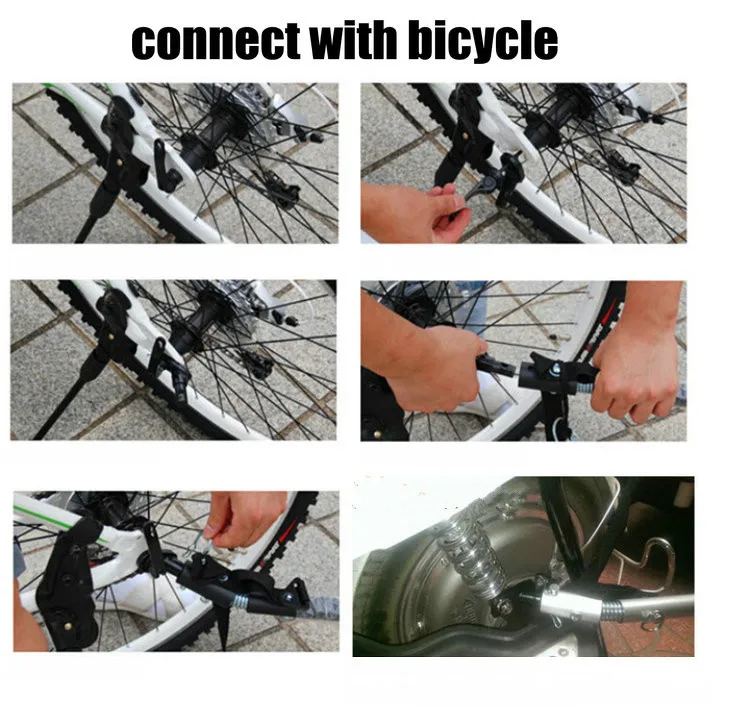 connect with bicycle