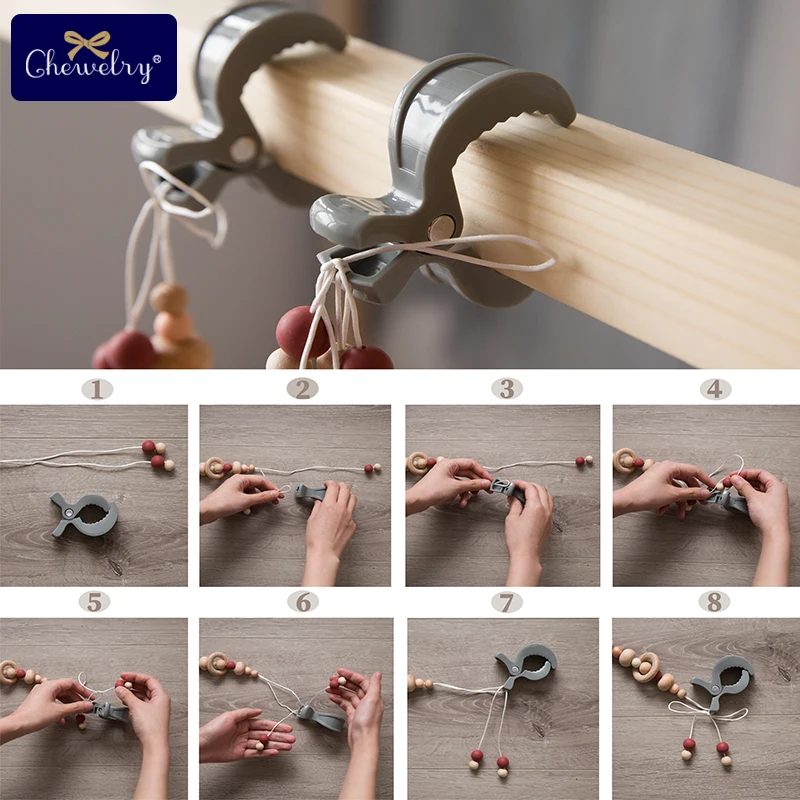 Chewelry®

1

2

3

4

5

6

7

8