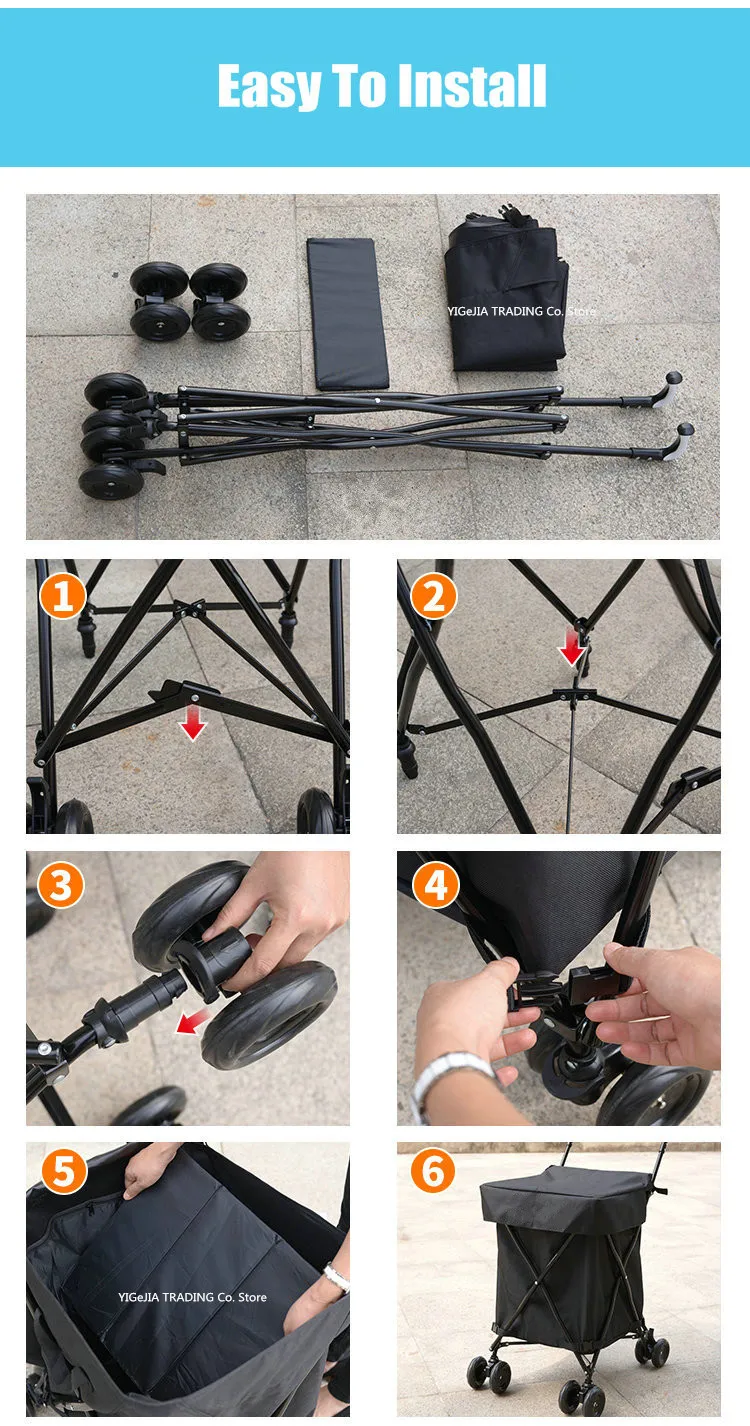 Easy To Install

YIGeJIA TRADING Co. Store

1

2

3

4

5

YIGeJIA TRADING Co. Store

6