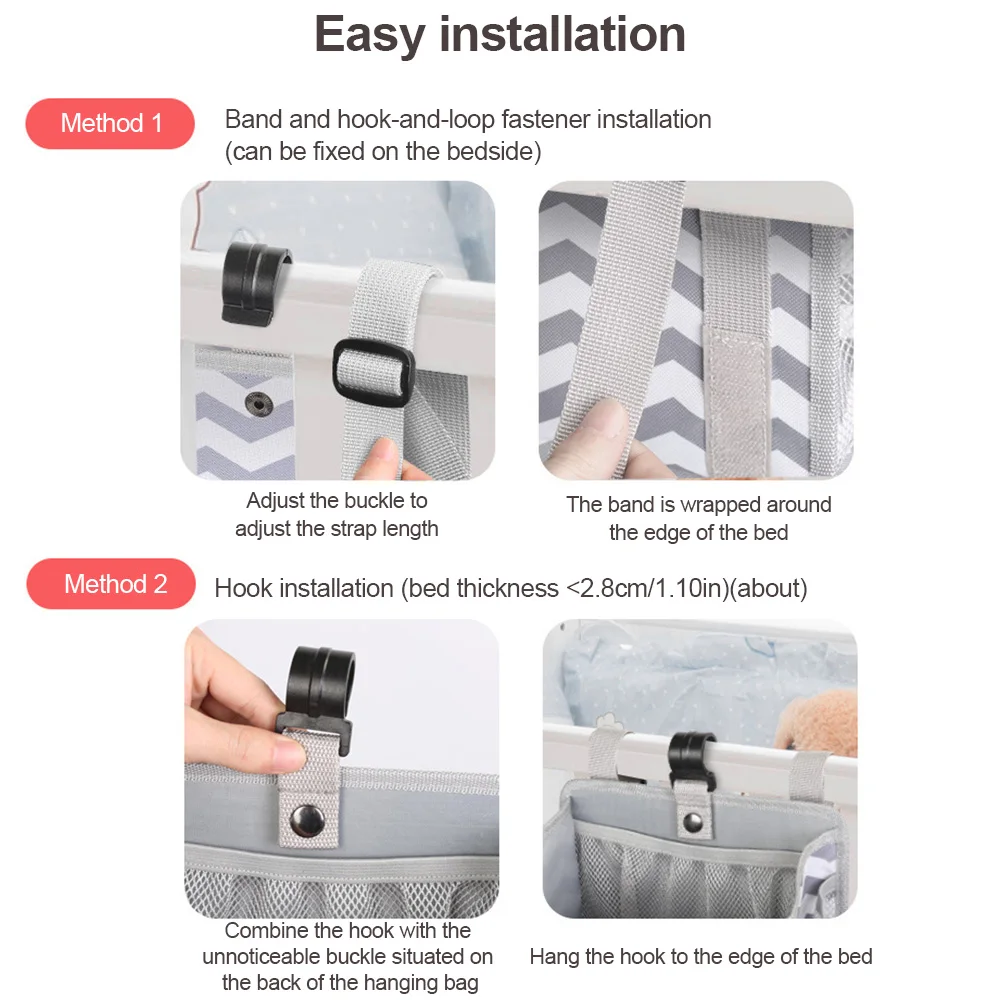 Easy installation

Method 1

Band and hook-and-loop fastener installation (can be fixed on the bedside)

Adjust the buckle to adjust the strap length

The band is wrapped around the edge of the bed

Method 2

Hook installation (bed thickness <2.8cm/1.10in)(about)

Combine the hook with the unnoticeable buckle situated on the back of the hanging bag

Hang the hook to the edge of the bed