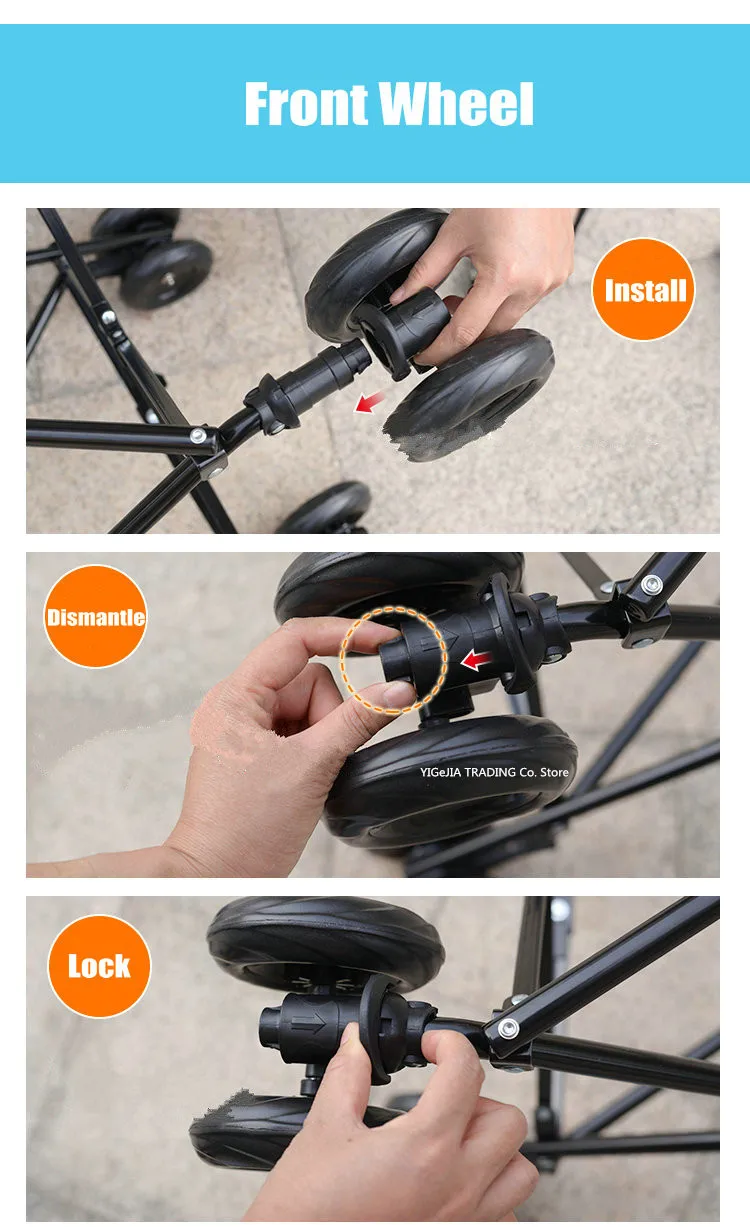 Front Wheel

Install

Dismantle

YIGeJIA TRADING Co. Store

Lock