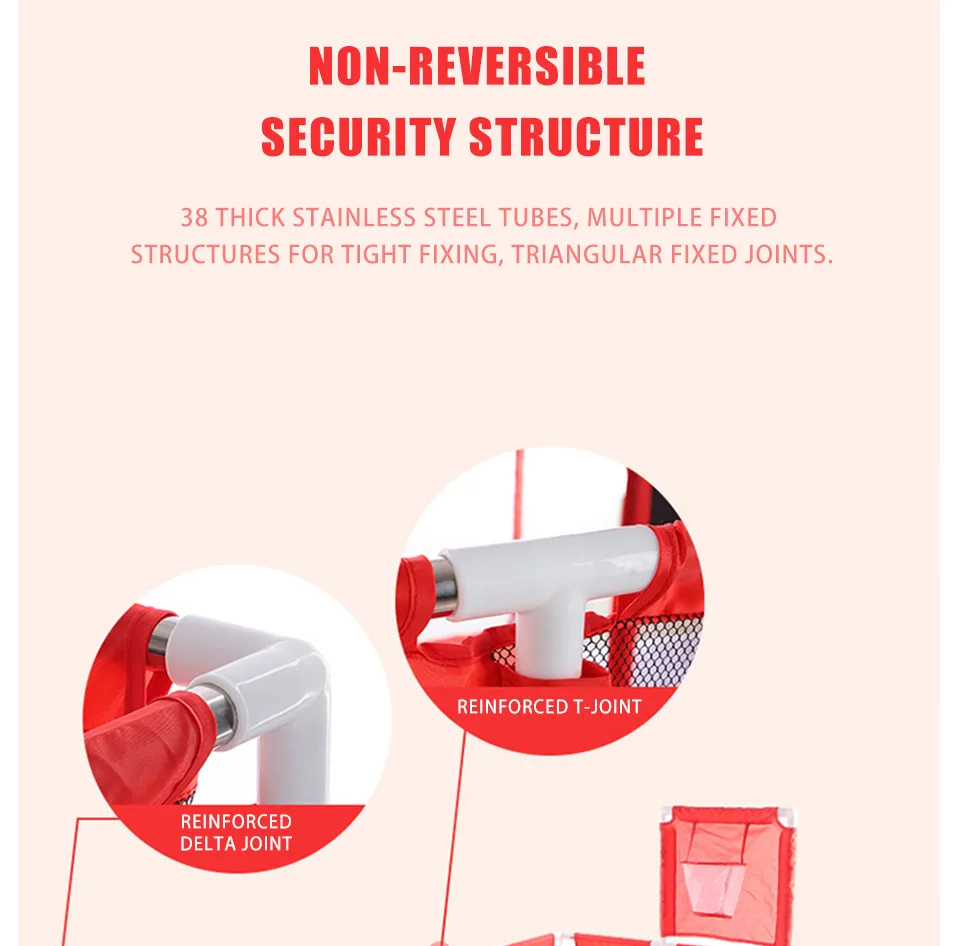 NON-REVERSIBLE
SECURITY STRUCTURE

38 THICK STAINLESS STEEL TUBES, MULTIPLE FIXED STRUCTURES FOR TIGHT FIXING, TRIANGULAR FIXED JOINTS.

REINFORCED T-JOINT

REINFORCED DELTA JOINT