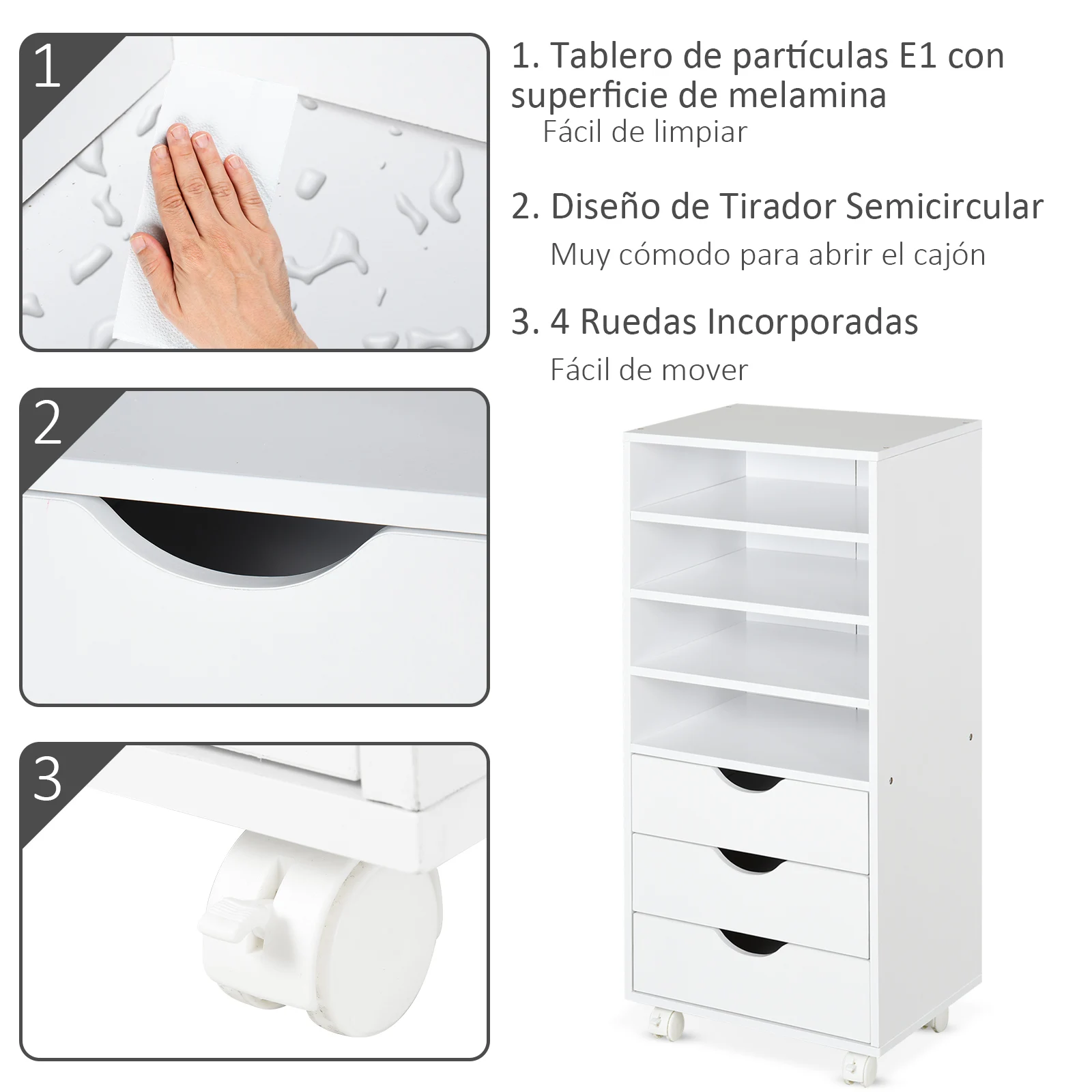 1

2

3

1. Tablero de partículas E1 con superficie de melamina
Fácil de limpiar

2. Diseño de Tirador Semicircular
Muy cómodo para abrir el cajón

3. 4 Ruedas Incorporadas
Fácil de mover