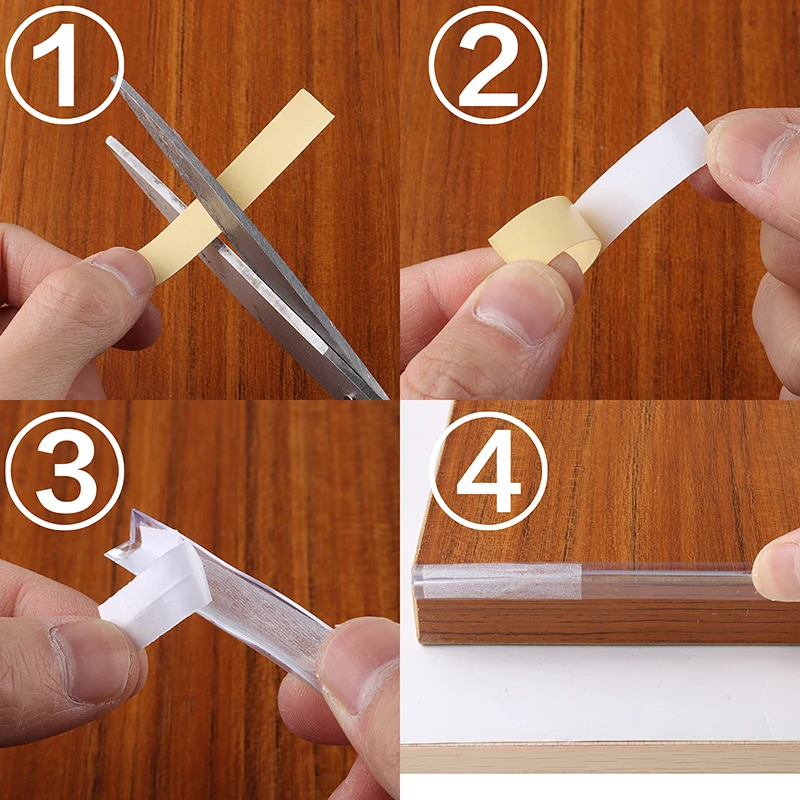 ①
②
③
④