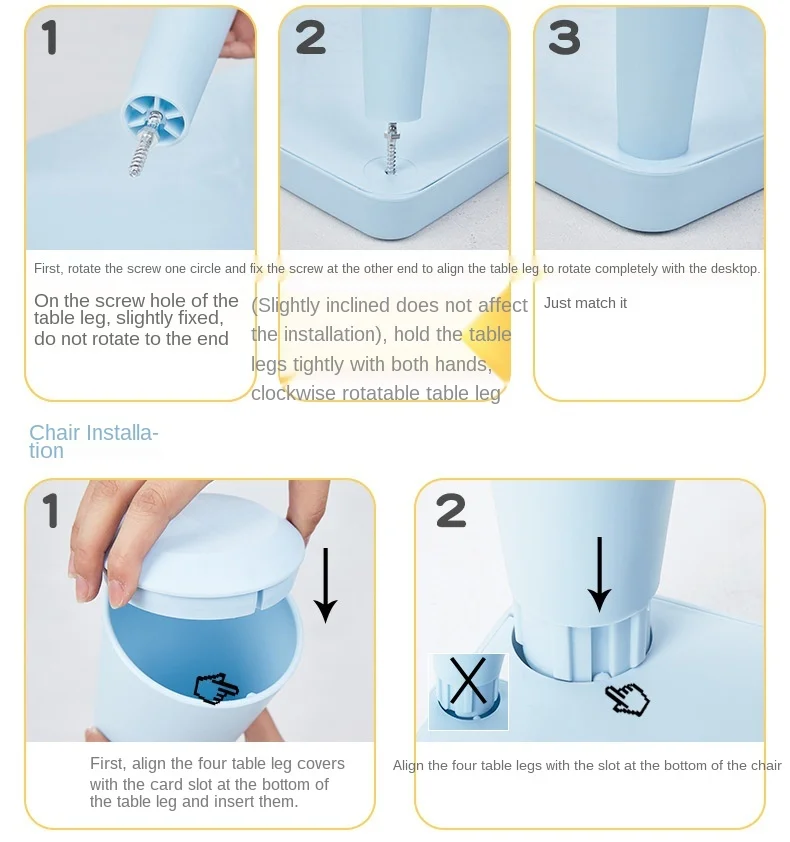 1

2

3

First, rotate the screw one circle and fix the screw at the other end to align the table leg to rotate completely with the desktop.

On the screw hole of the table leg, slightly fixed, do not rotate to the end

(Slightly inclined does not affect the installation), hold the table legs tightly with both hands, clockwise rotatable table leg

Just match it

Chair Installation

1

2

X

First, align the four table leg covers with the card slot at the bottom of the table leg and insert them.

Align the four table legs with the slot at the bottom of the chair