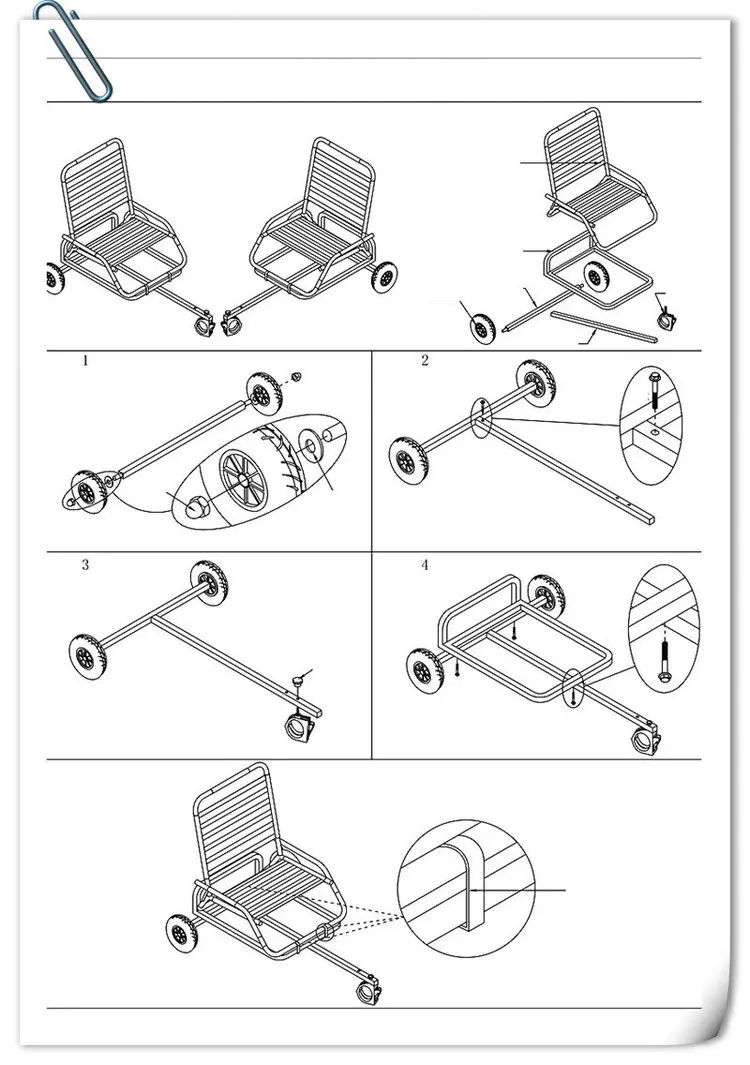 1

2

3

4