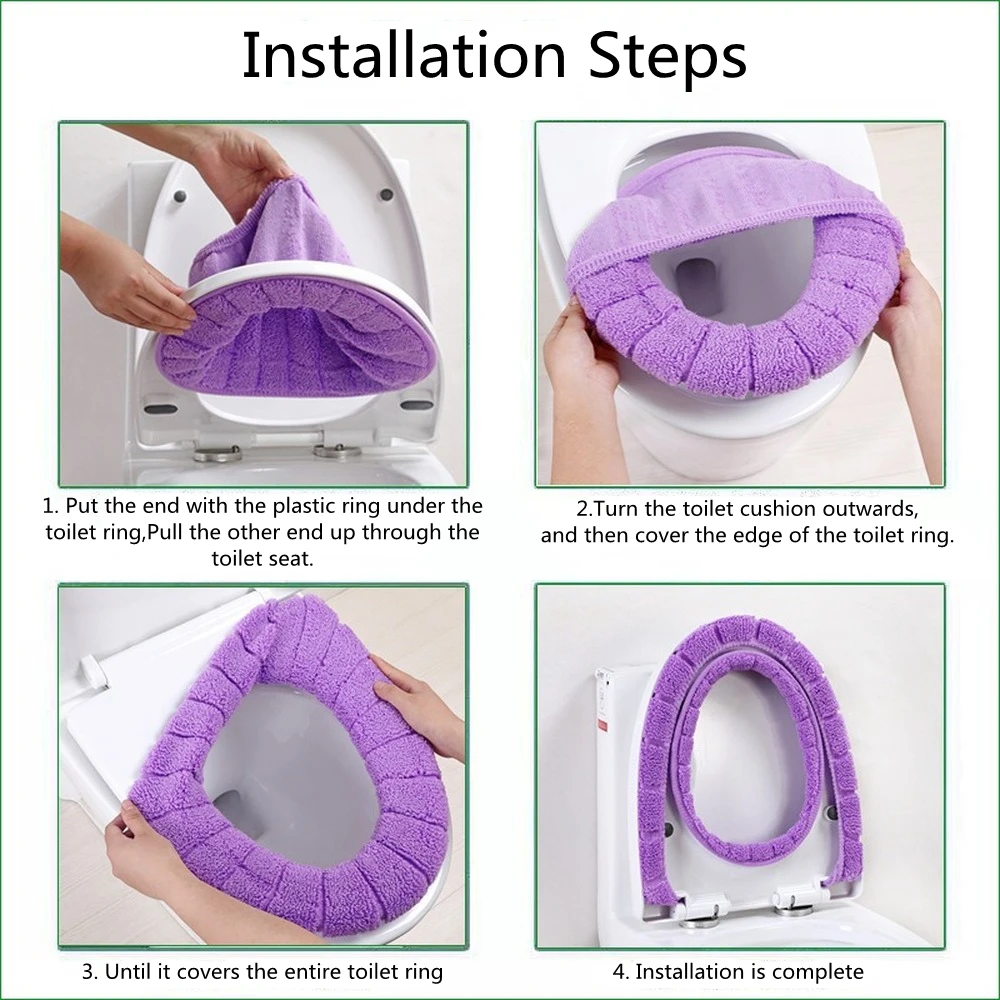 Installation Steps

1. Put the end with the plastic ring under the toilet ring,Pull the other end up through the toilet seat.

2.Turn the toilet cushion outwards, and then cover the edge of the toilet ring.

3. Until it covers the entire toilet ring

4. Installation is complete