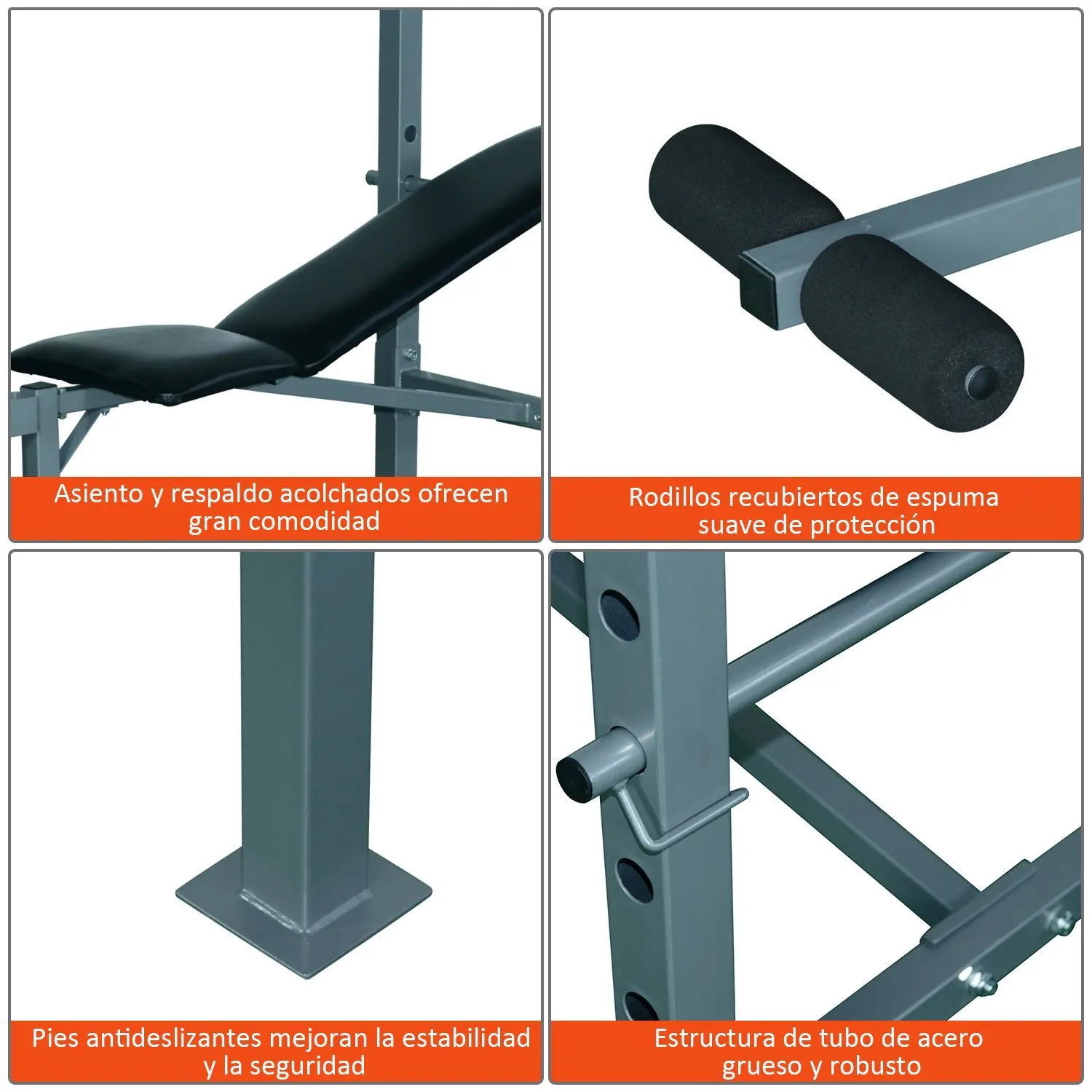 Asiento y respaldo acolchados ofrecen gran comodidad

Rodillos recubiertos de espuma suave de protección

Pies antideslizantes mejoran la estabilidad y la seguridad

Estructura de tubo de acero grueso y robusto