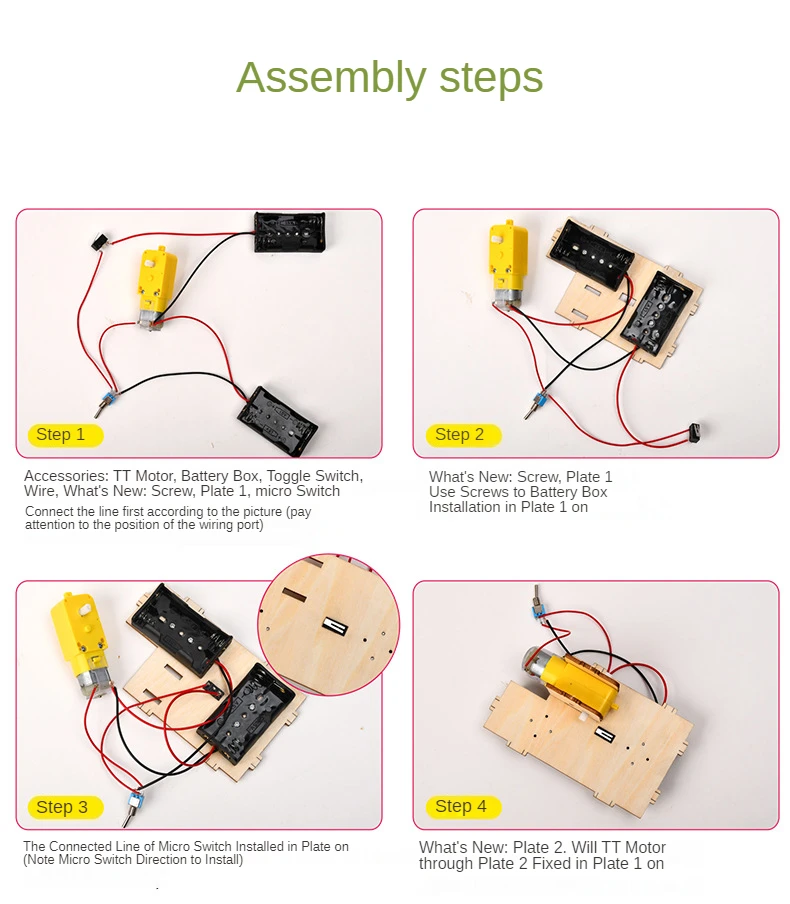 Assembly steps

Step 1

Accessories: TT Motor, Battery Box, Toggle Switch, Wire, What's New: Screw, Plate 1, micro Switch

Connect the line first according to the picture (pay attention to the position of the wiring port)

Step 2

What's New: Screw, Plate 1
Use Screws to Battery Box Installation in Plate 1 on

Step 3

The Connected Line of Micro Switch Installed in Plate on (Note Micro Switch Direction to Install)

Step 4

What's New: Plate 2. Will TT Motor through Plate 2 Fixed in Plate 1 on