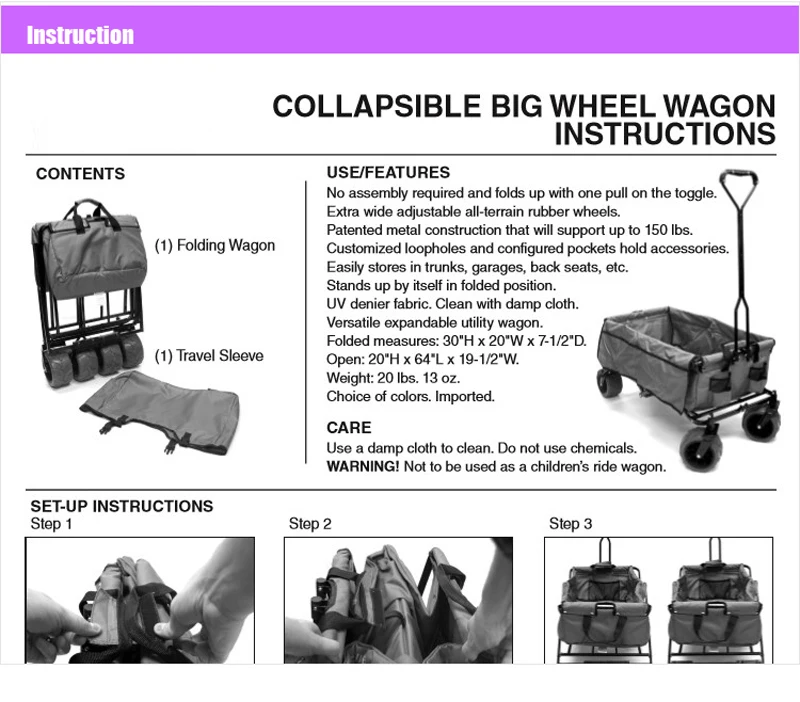 Instruction

COLLAPSIBLE BIG WHEEL WAGON INSTRUCTIONS

CONTENTS

(1) Folding Wagon

(1) Travel Sleeve

USE/FEATURES
No assembly required and folds up with one pull on the toggle.
Extra wide adjustable all-terrain rubber wheels.
Patented metal construction that will support up to 150 lbs.
Customized loopholes and configured pockets hold accessories.
Easily stores in trunks, garages, back seats, etc.
Stands up by itself in folded position.
UV denier fabric. Clean with damp cloth.
Versatile expandable utility wagon.
Folded measures: 30"H x 20"W x 7-1/2"D.
Open: 20"H x 64"L x 19-1/2"W.
Weight: 20 lbs. 13 oz.
Choice of colors. Imported.

CARE
Use a damp cloth to clean. Do not use chemicals.
WARNING! Not to be used as a children's ride wagon.

SET-UP INSTRUCTIONS
Step 1

Step 2

Step 3