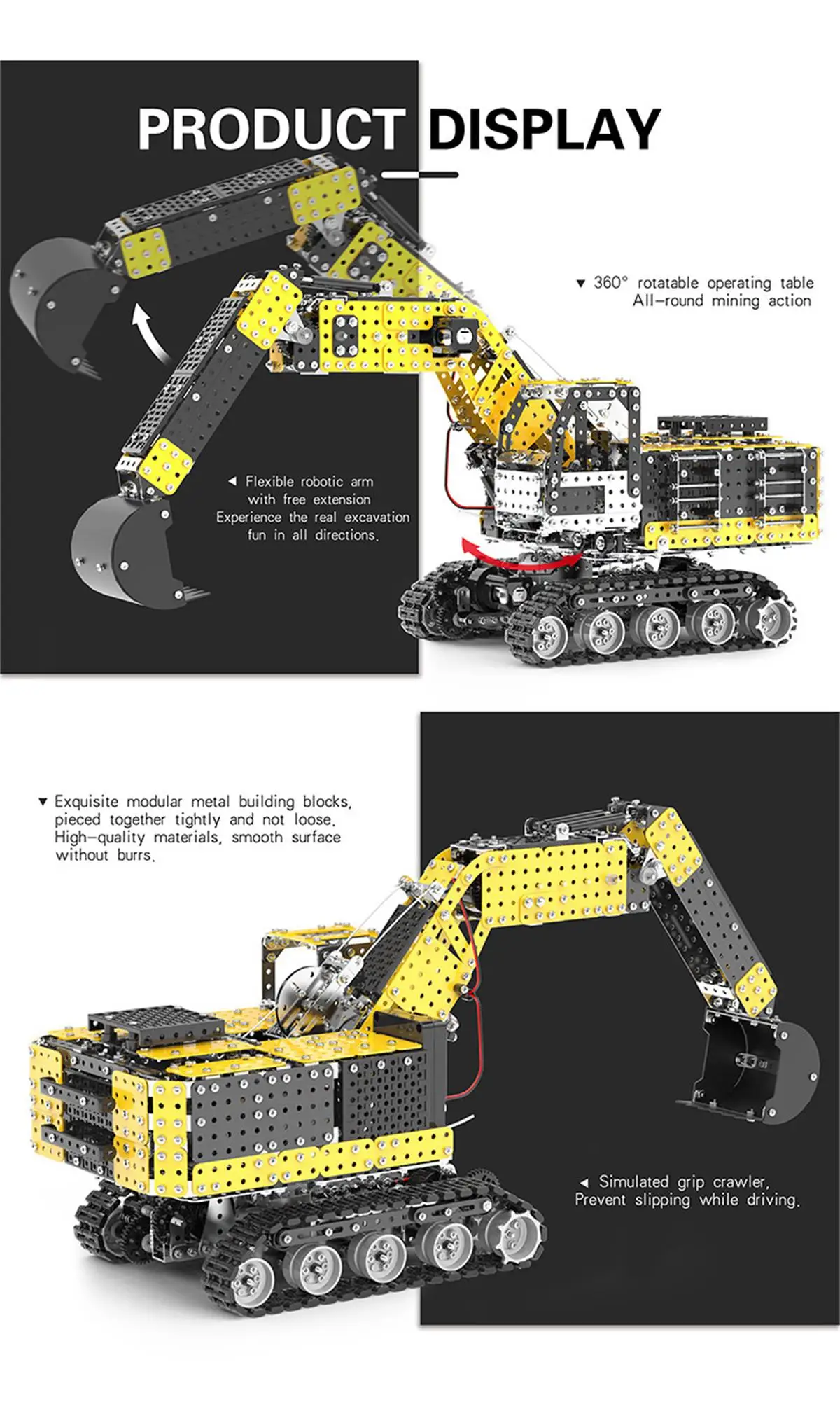 PRODUCT DISPLAY

▼ 360° rotatable operating table
All-round mining action

◀ Flexible robotic arm
with free extension
Experience the real excavation
fun in all directions.

▼ Exquisite modular metal building blocks,
pieced together tightly and not loose.
High-quality materials, smooth surface
without burrs.

◀ Simulated grip crawler,
Prevent slipping while driving.