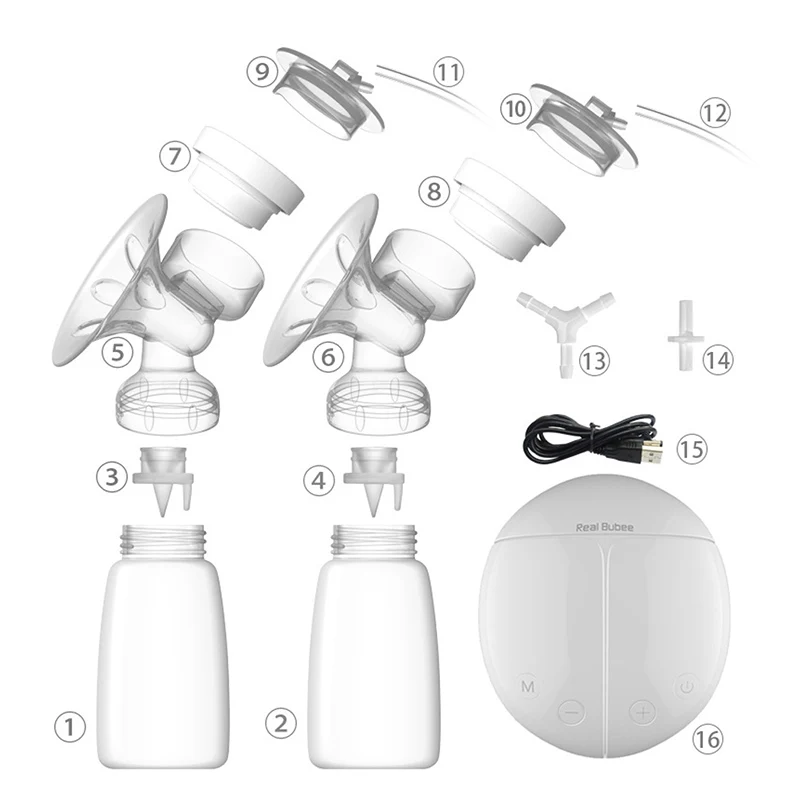 9
11
10
12
7
8
5
6
13
14
15
3
4
Real Bubee
M
−
+
1
2
16