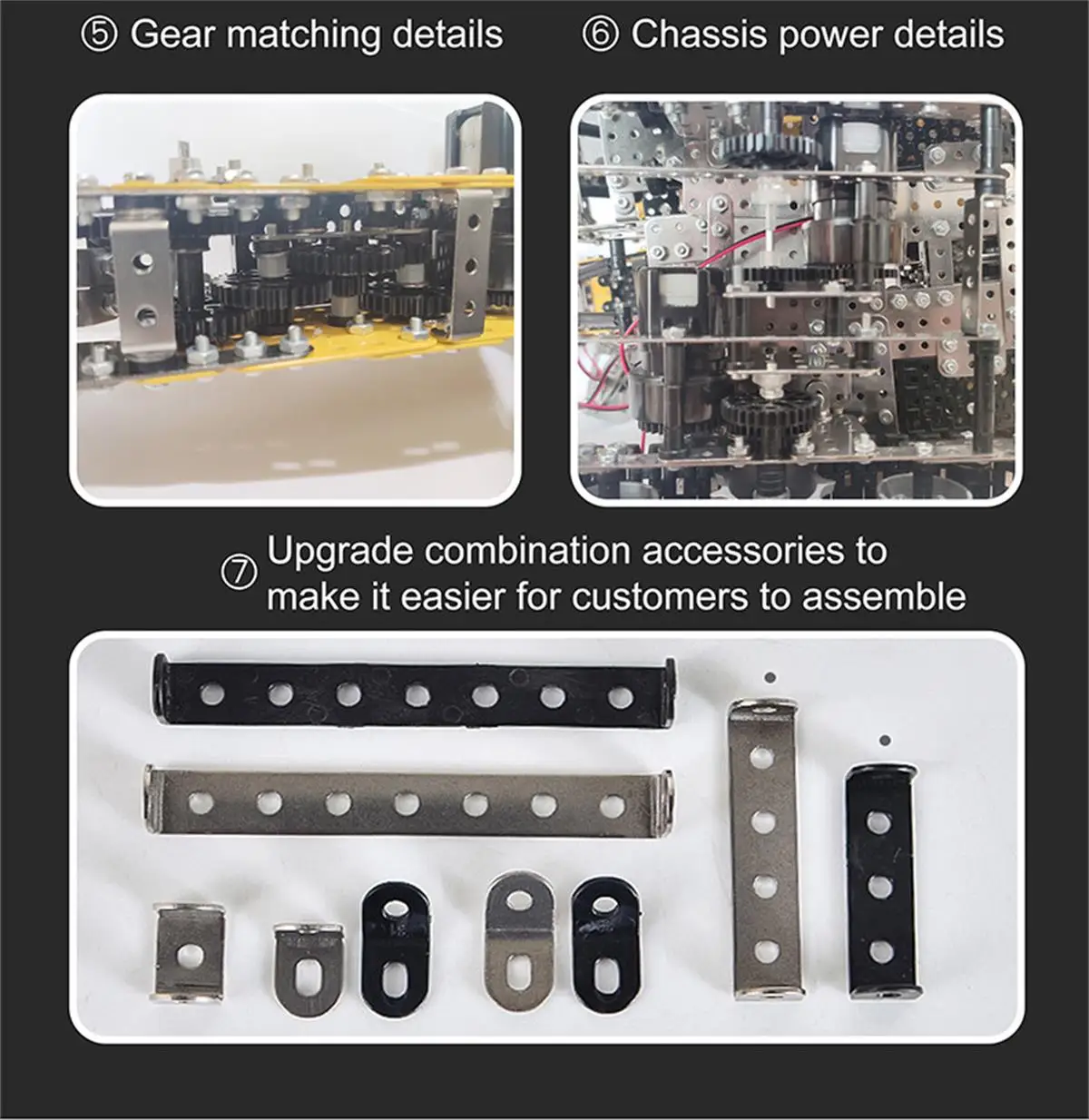 ⑤ Gear matching details

⑥ Chassis power details

⑦ Upgrade combination accessories to make it easier for customers to assemble