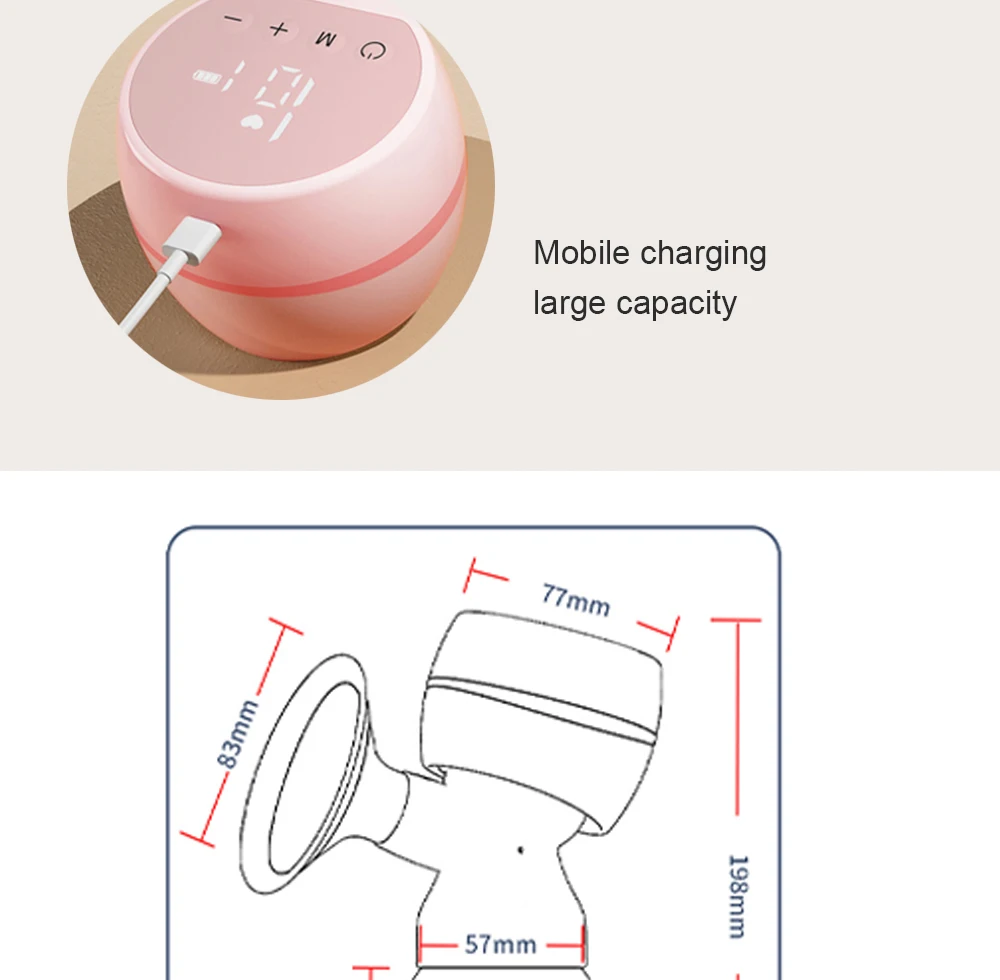 − + M

19

Mobile charging
large capacity

77mm

83mm

198mm

57mm