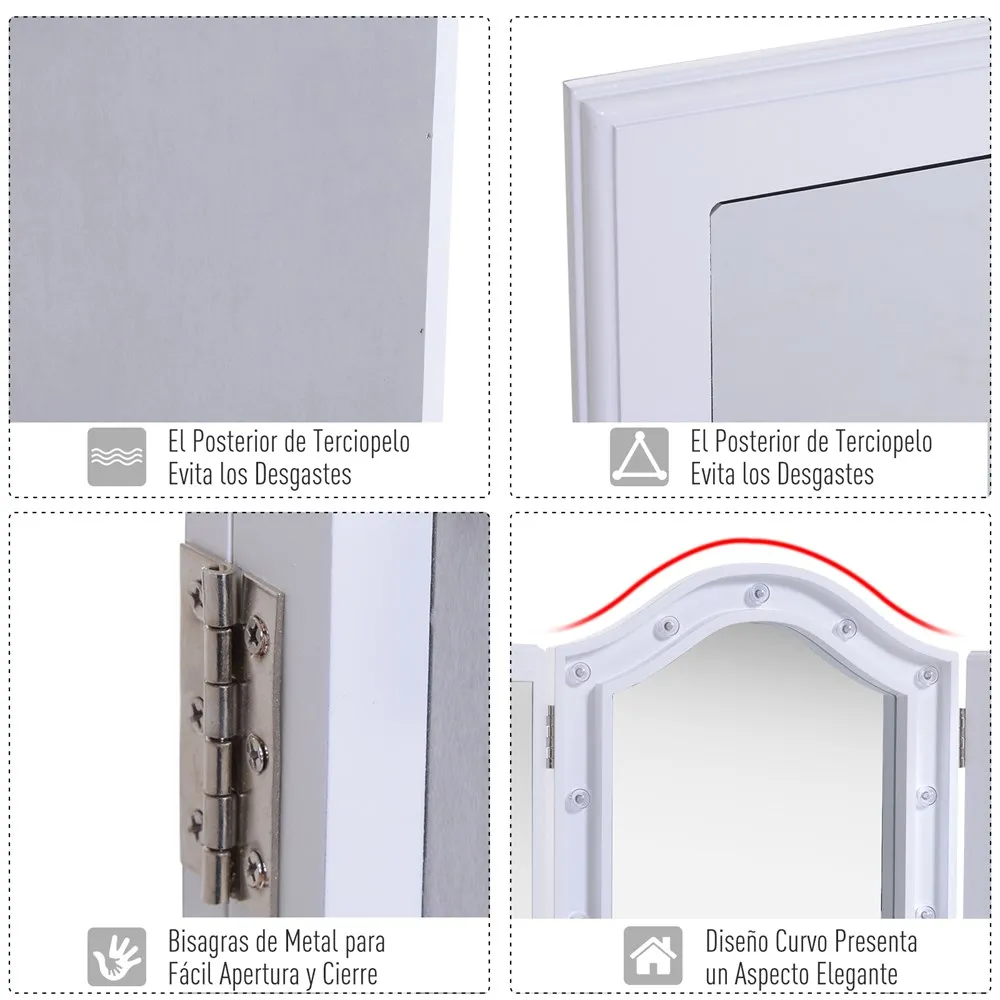 El Posterior de Terciopelo
Evita los Desgastes

El Posterior de Terciopelo
Evita los Desgastes

Bisagras de Metal para
Fácil Apertura y Cierre

Diseño Curvo Presenta
un Aspecto Elegante