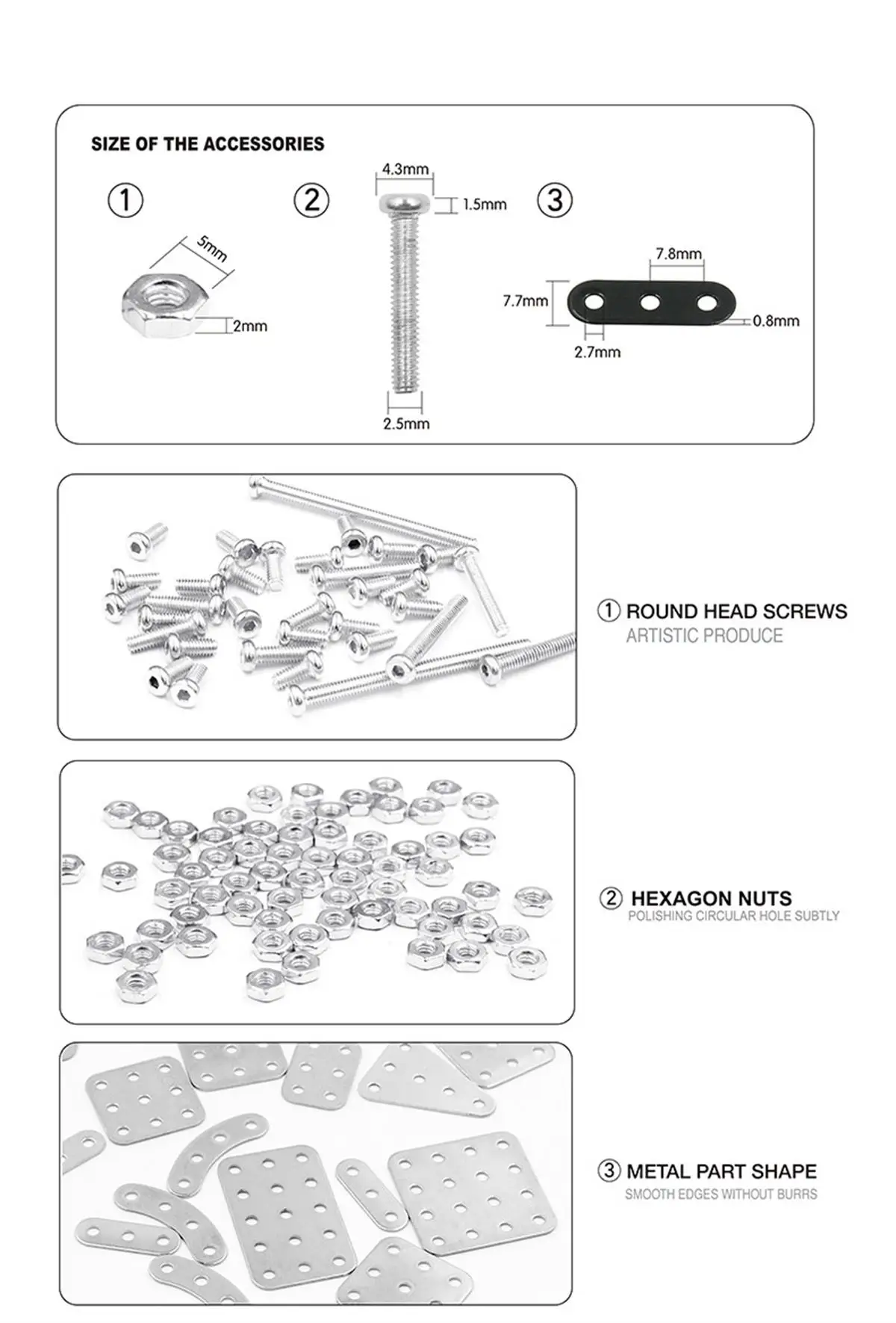 SIZE OF THE ACCESSORIES

①

5mm

2mm

②

4.3mm

1.5mm

2.5mm

③

7.8mm

7.7mm

0.8mm

2.7mm

① ROUND HEAD SCREWS
ARTISTIC PRODUCE

② HEXAGON NUTS
POLISHING CIRCULAR HOLE SUBTLY

③ METAL PART SHAPE
SMOOTH EDGES WITHOUT BURRS