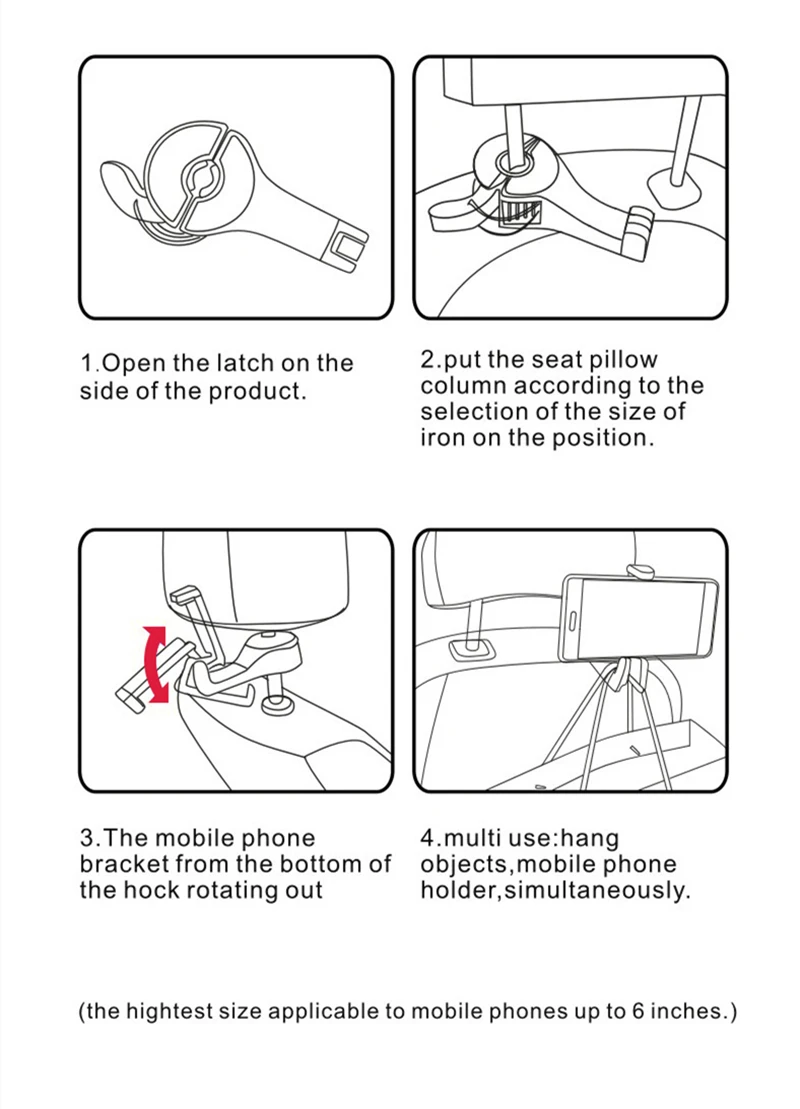 1.Open the latch on the side of the product.

2.put the seat pillow column according to the selection of the size of iron on the position.

3.The mobile phone bracket from the bottom of the hock rotating out

4.multi use:hang objects,mobile phone holder,simultaneously.

(the hightest size applicable to mobile phones up to 6 inches.)