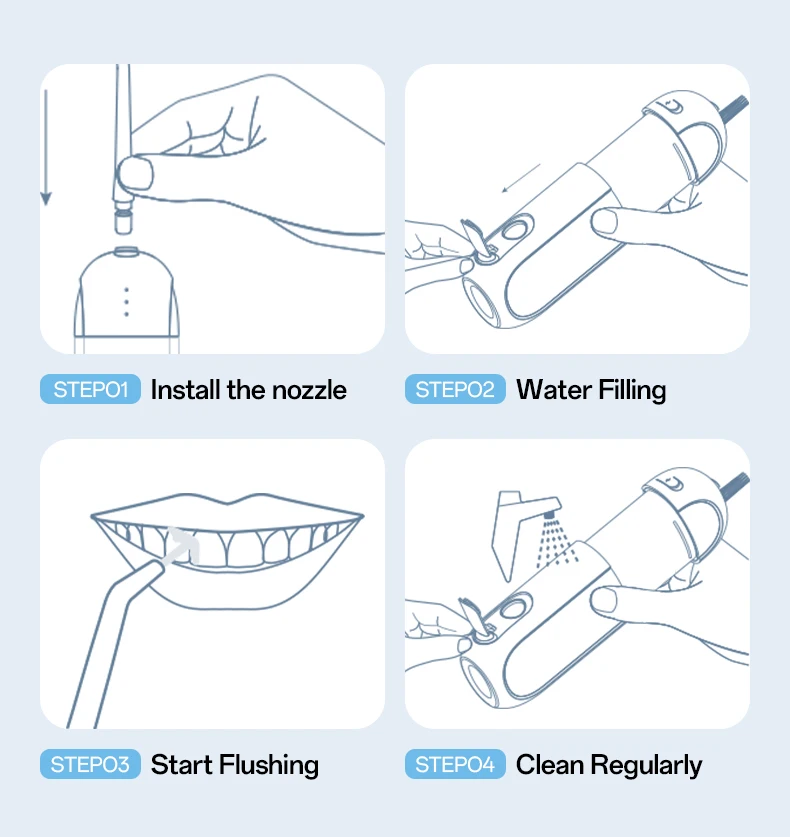 STEP01 Install the nozzle

STEP02 Water Filling

STEP03 Start Flushing

STEP04 Clean Regularly