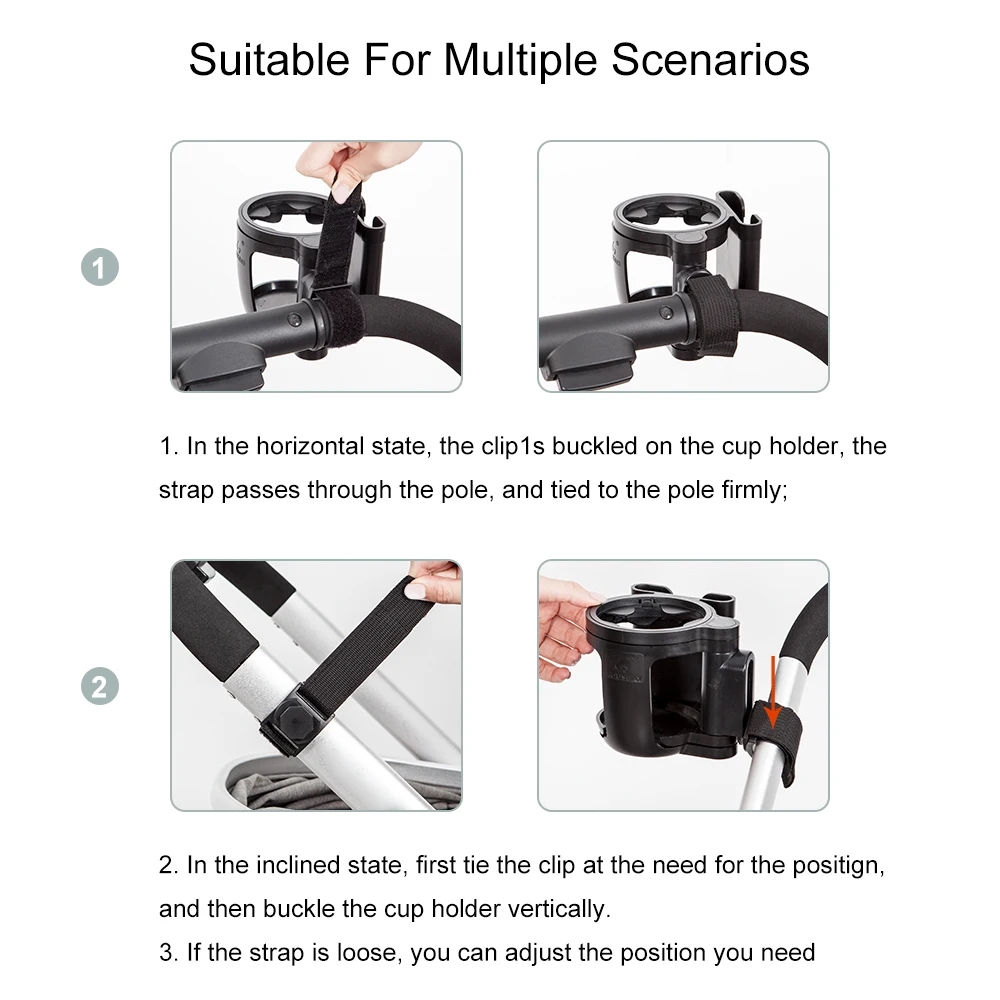 Suitable For Multiple Scenarios

1

1. In the horizontal state, the clip1s buckled on the cup holder, the strap passes through the pole, and tied to the pole firmly;

2

2. In the inclined state, first tie the clip at the need for the positign, and then buckle the cup holder vertically.

3. If the strap is loose, you can adjust the position you need