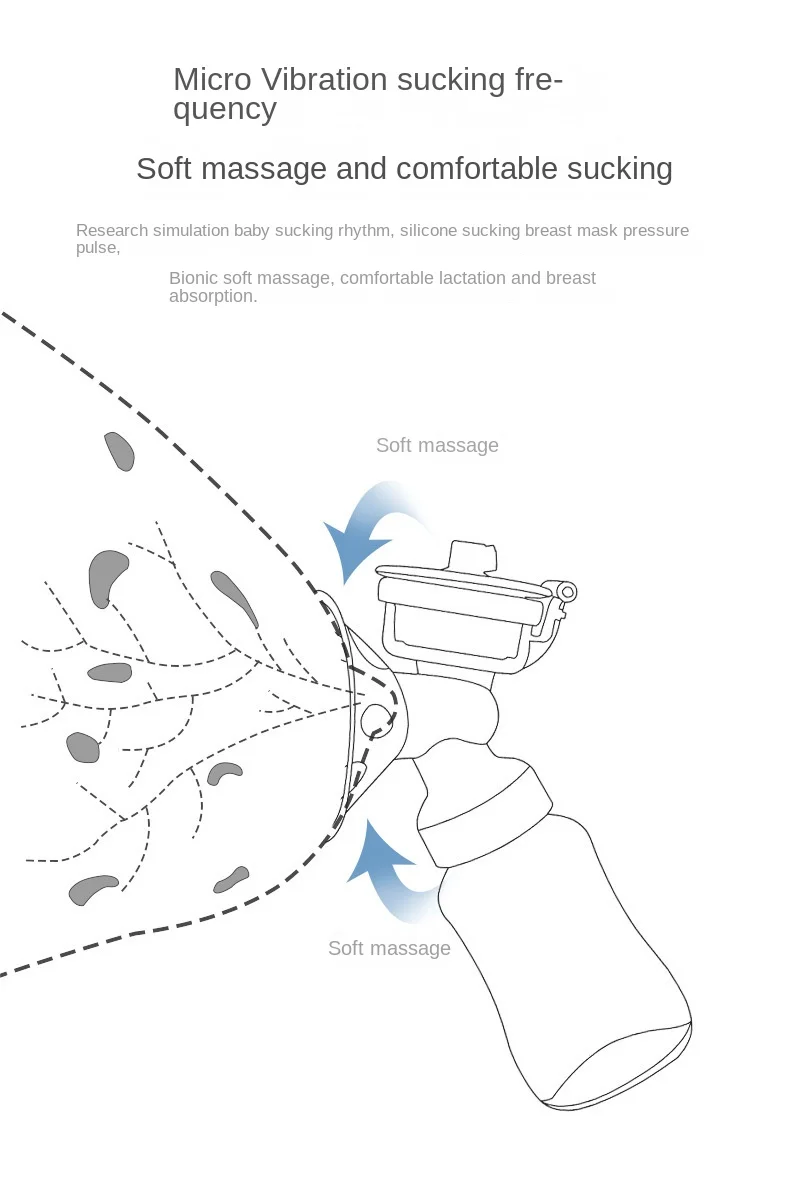 Micro Vibration sucking frequency

Soft massage and comfortable sucking

Research simulation baby sucking rhythm, silicone sucking breast mask pressure pulse,

Bionic soft massage, comfortable lactation and breast absorption.

Soft massage

Soft massage